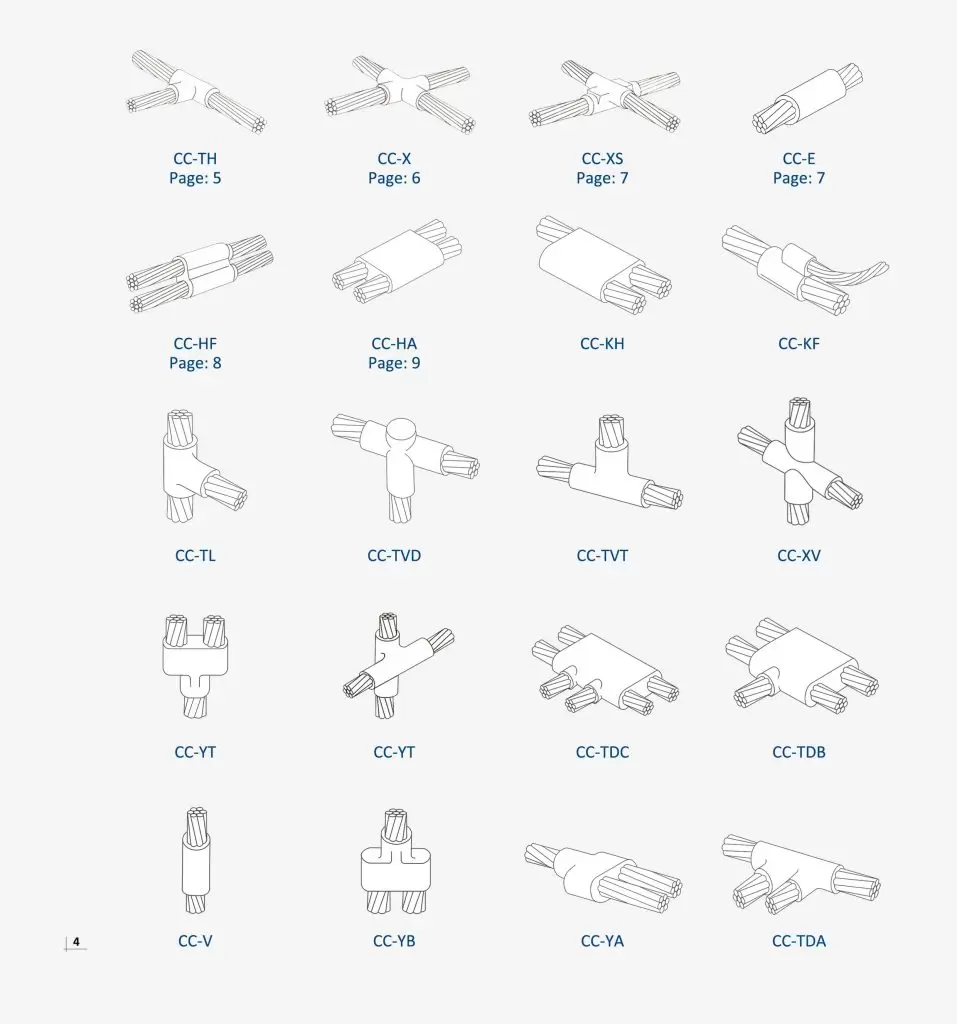 CC-TH
Page: 5

CC-X
Page: 6

CC-XS
Page: 7

CC-E
Page: 7

CC-HF
Page: 8

CC-HA
Page: 9

CC-KH

CC-KF

CC-TL

CC-TVD

CC-TVT

CC-XV

CC-YT

CC-YT

CC-TDC

CC-TDB

CC-V

CC-YB

CC-YA

CC-TDA

4